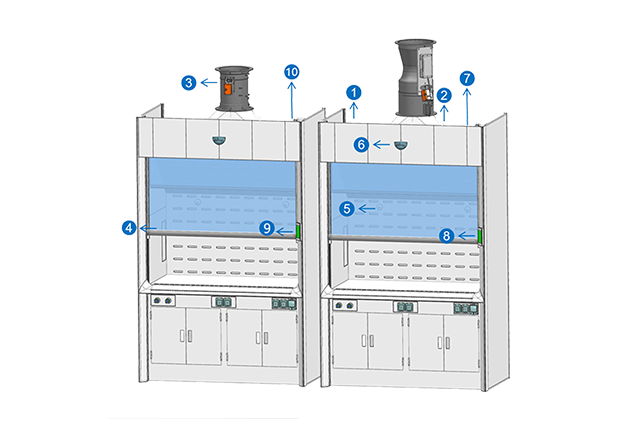 3
10
1
2
7
6
5
4
9
8